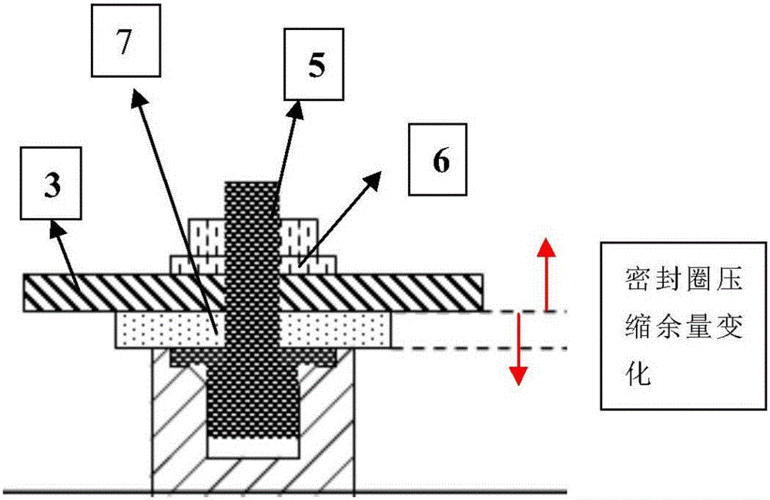 7

5

6

3

密封圈压缩余量变化